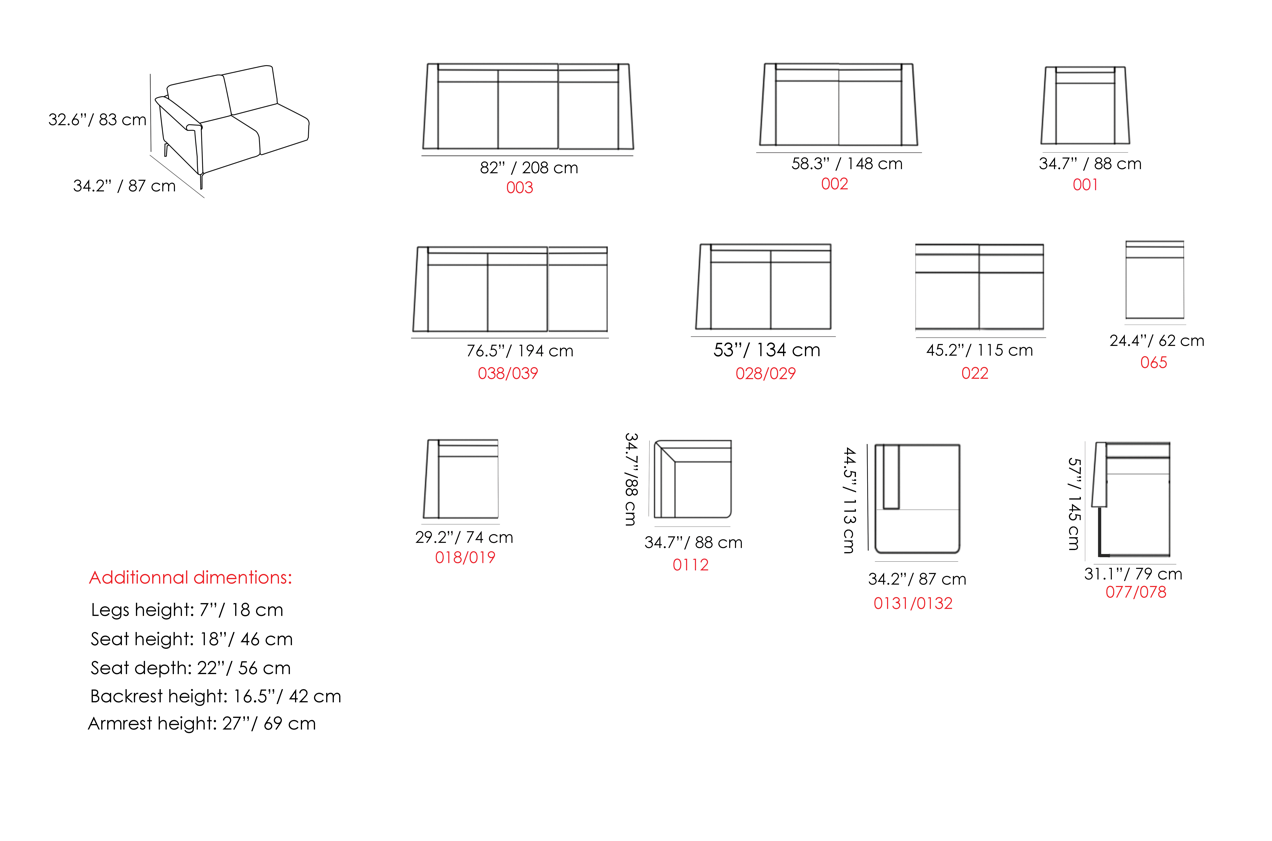 32.6"/ 83 cm
34.2" / 87 cm

82" / 208 cm
003

58.3" / 148 cm
002

34.7" / 88 cm
001

76.5"/ 194 cm
038/039

53"/ 134 cm
028/029

45.2"/ 115 cm
022

24.4"/ 62 cm
065

29.2"/ 74 cm
018/019

34.7"/88 cm
34.7"/ 88 cm
0112

44.5"/ 113 cm
34.2"/ 87 cm
0131/0132

57"/ 145 cm
31.1"/ 79 cm
077/078

Additionnal dimentions:
Legs height: 7"/ 18 cm
Seat height: 18"/ 46 cm
Seat depth: 22"/ 56 cm
Backrest height: 16.5"/ 42 cm
Armrest height: 27"/ 69 cm